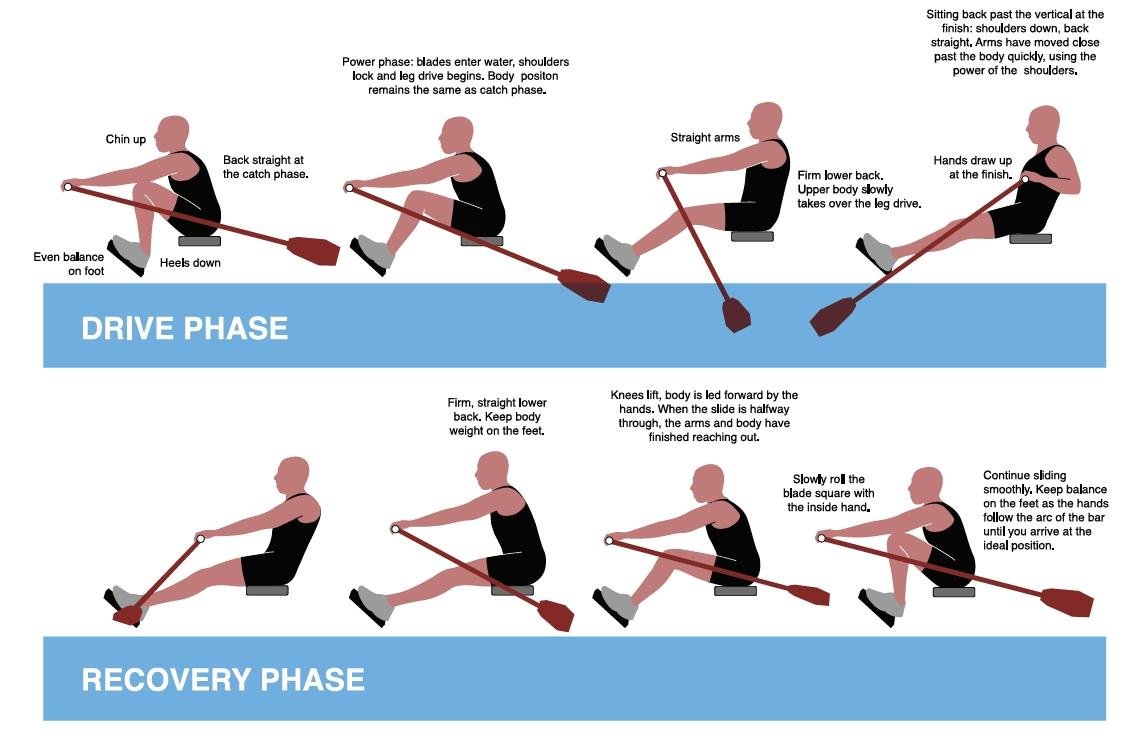 Chin up

Back straight at the catch phase.

Even balance on foot

Heels down

Power phase: blades enter water, shoulders lock and leg drive begins. Body positon remains the same as catch phase.

Straight arms

Firm lower back. Upper body slowly takes over the leg drive.

Sitting back past the vertical at the finish: shoulders down, back straight. Arms have moved close past the body quickly, using the power of the shoulders.

Hands draw up at the finish.

DRIVE PHASE

Firm, straight lower back. Keep body weight on the feet.

Knees lift, body is led forward by the hands. When the slide is halfway through, the arms and body have finished reaching out.

Slowly roll the blade square with the inside hand.

Continue sliding smoothly. Keep balance on the feet as the hands follow the arc of the bar until you arrive at the ideal position.

RECOVERY PHASE